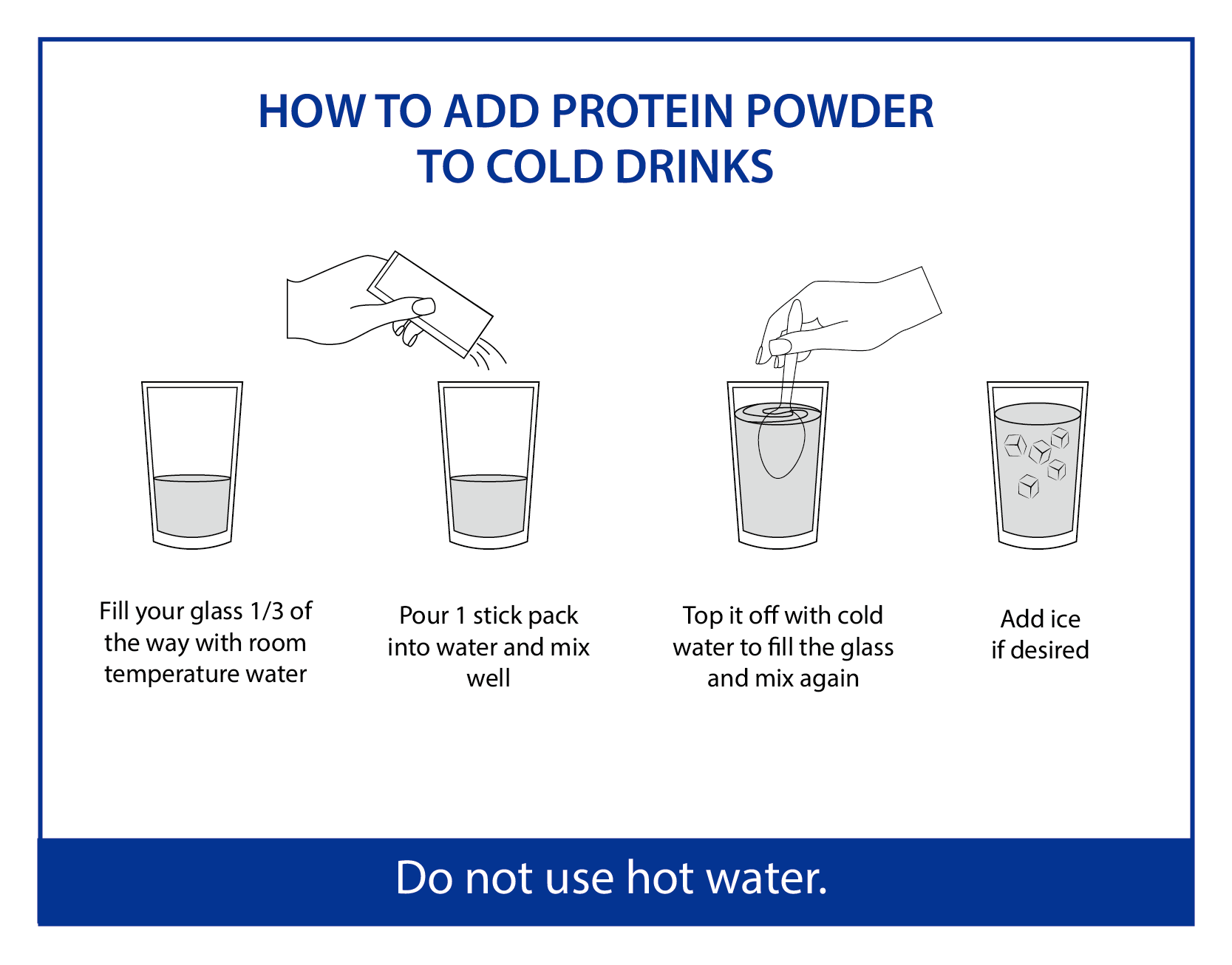 HOW TO ADD PROTEIN POWDER TO COLD DRINKS

Fill your glass 1/3 of the way with room temperature water

Pour 1 stick pack into water and mix well

Top it off with cold water to fill the glass and mix again

Add ice if desired

Do not use hot water.